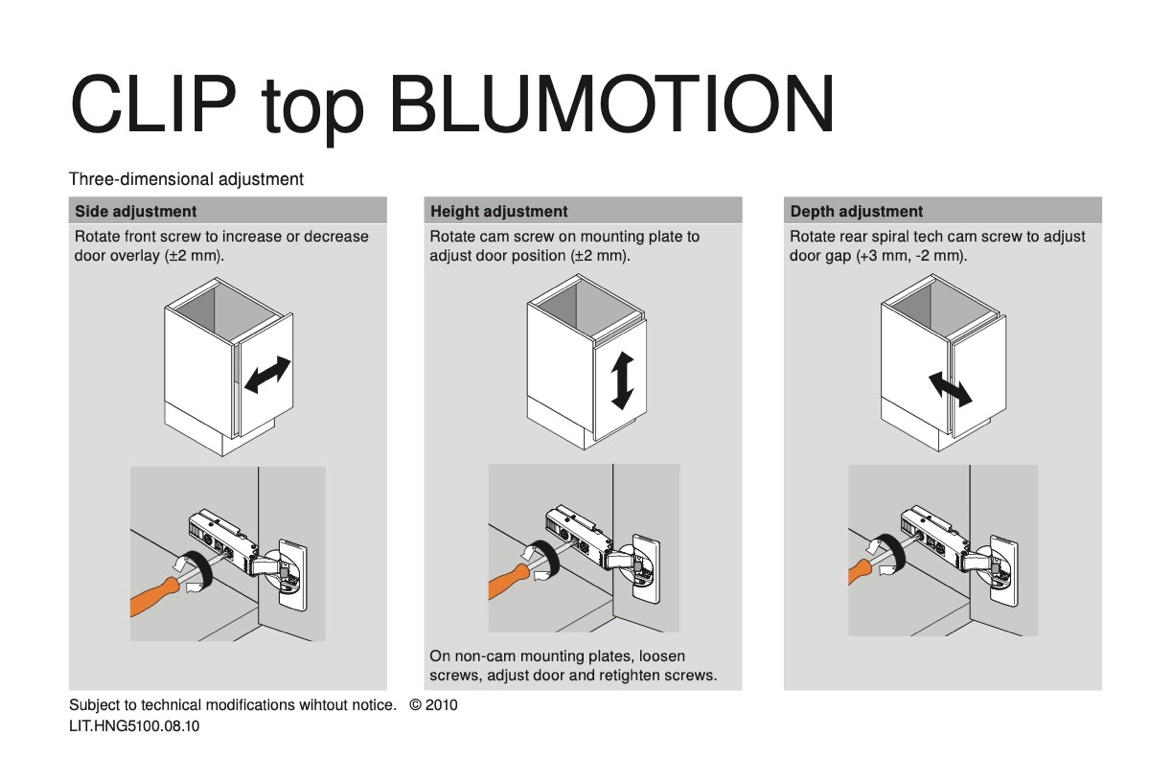 CLIP top BLUMOTION

Three-dimensional adjustment

Side adjustment

Rotate front screw to increase or decrease door overlay (±2 mm).

Height adjustment

Rotate cam screw on mounting plate to adjust door position (±2 mm).

On non-cam mounting plates, loosen screws, adjust door and retighten screws.

Depth adjustment

Rotate rear spiral tech cam screw to adjust door gap (+3 mm, -2 mm).

Subject to technical modifications wihtout notice. © 2010
LIT.HNG5100.08.10