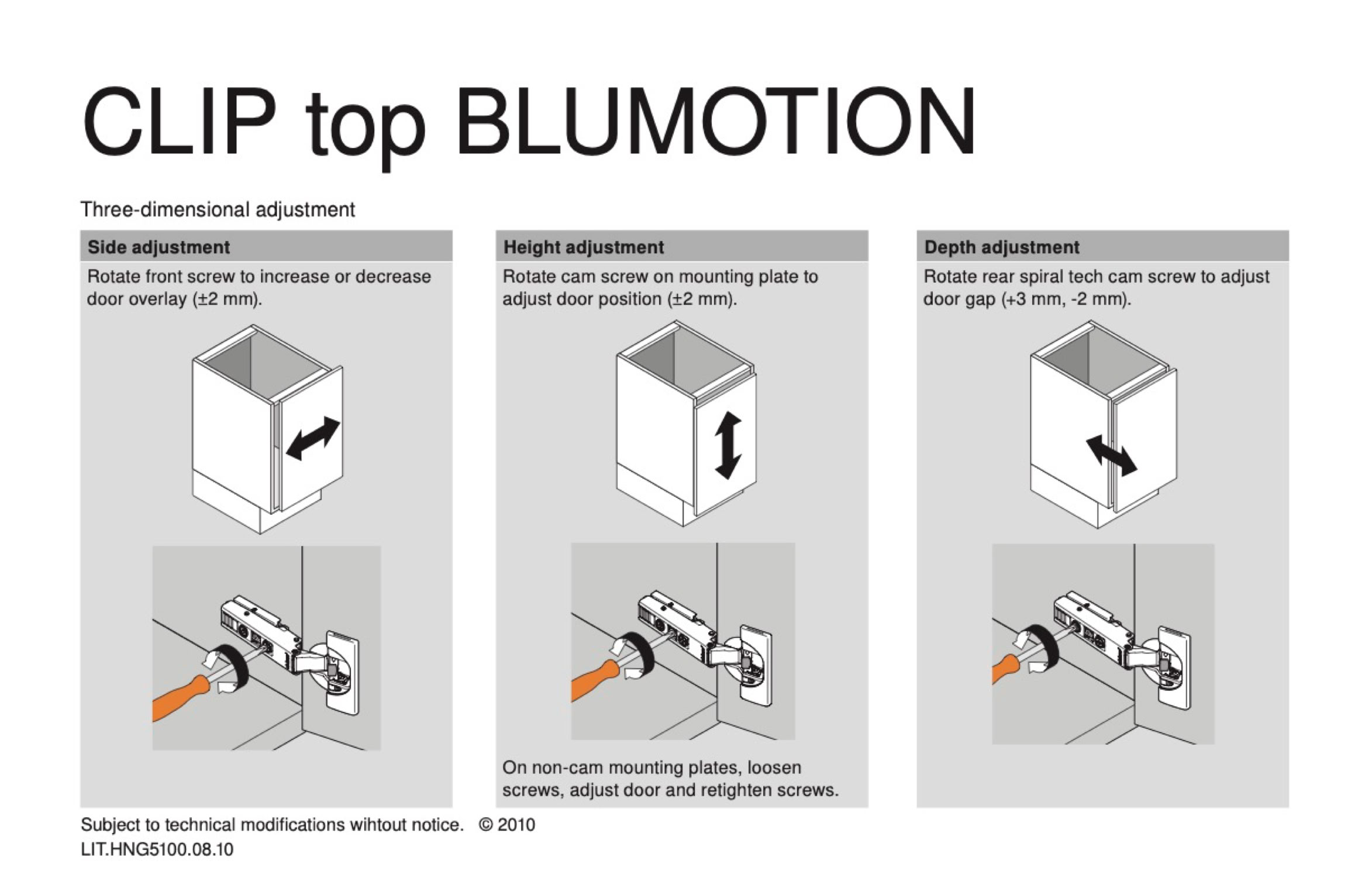 CLIP top BLUMOTION

Three-dimensional adjustment

Side adjustment

Rotate front screw to increase or decrease door overlay (±2 mm).

Height adjustment

Rotate cam screw on mounting plate to adjust door position (±2 mm).

On non-cam mounting plates, loosen screws, adjust door and retighten screws.

Depth adjustment

Rotate rear spiral tech cam screw to adjust door gap (+3 mm, -2 mm).

Subject to technical modifications wihtout notice. © 2010
LIT.HNG5100.08.10